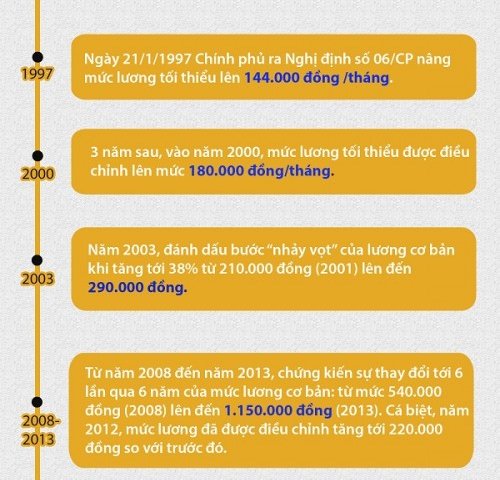 1997

Ngày 21/1/1997 Chính phủ ra Nghị định số 06/CP nâng mức lương tối thiểu lên 144.000 đồng /tháng.

2000

3 năm sau, vào năm 2000, mức lương tối thiểu được điều chỉnh lên mức 180.000 đồng/tháng.

2003

Năm 2003, đánh dấu bước “nhảy vọt” của lương cơ bản khi tăng tới 38% từ 210.000 đồng (2001) lên đến 290.000 đồng.

2008-2013

Từ năm 2008 đến năm 2013, chứng kiến sự thay đổi tới 6 lần qua 6 năm của mức lương cơ bản: từ mức 540.000 đồng (2008) lên đến 1.150.000 đồng (2013). Cá biệt, năm 2012, mức lương đã được điều chỉnh tăng tới 220.000 đồng so với trước đó.