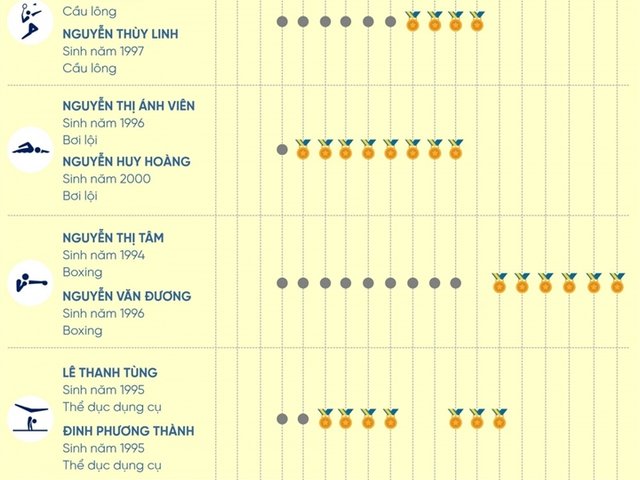 Cầu lông

NGUYỄN THÙY LINH
Sinh năm 1997
Cầu lông

NGUYỄN THỊ ÁNH VIÊN
Sinh năm 1996
Bơi lội

NGUYỄN HUY HOÀNG
Sinh năm 2000
Bơi lội

NGUYỄN THỊ TÂM
Sinh năm 1994
Boxing

NGUYỄN VĂN ĐƯƠNG
Sinh năm 1996
Boxing

LÊ THANH TÙNG
Sinh năm 1995
Thể dục dụng cụ

ĐINH PHƯƠNG THÀNH
Sinh năm 1995
Thể dục dụng cụ