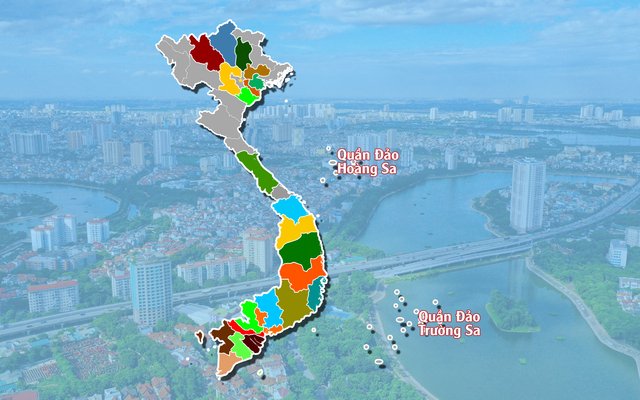 Quần Đảo Hoàng Sa

Quần Đảo Trường Sa