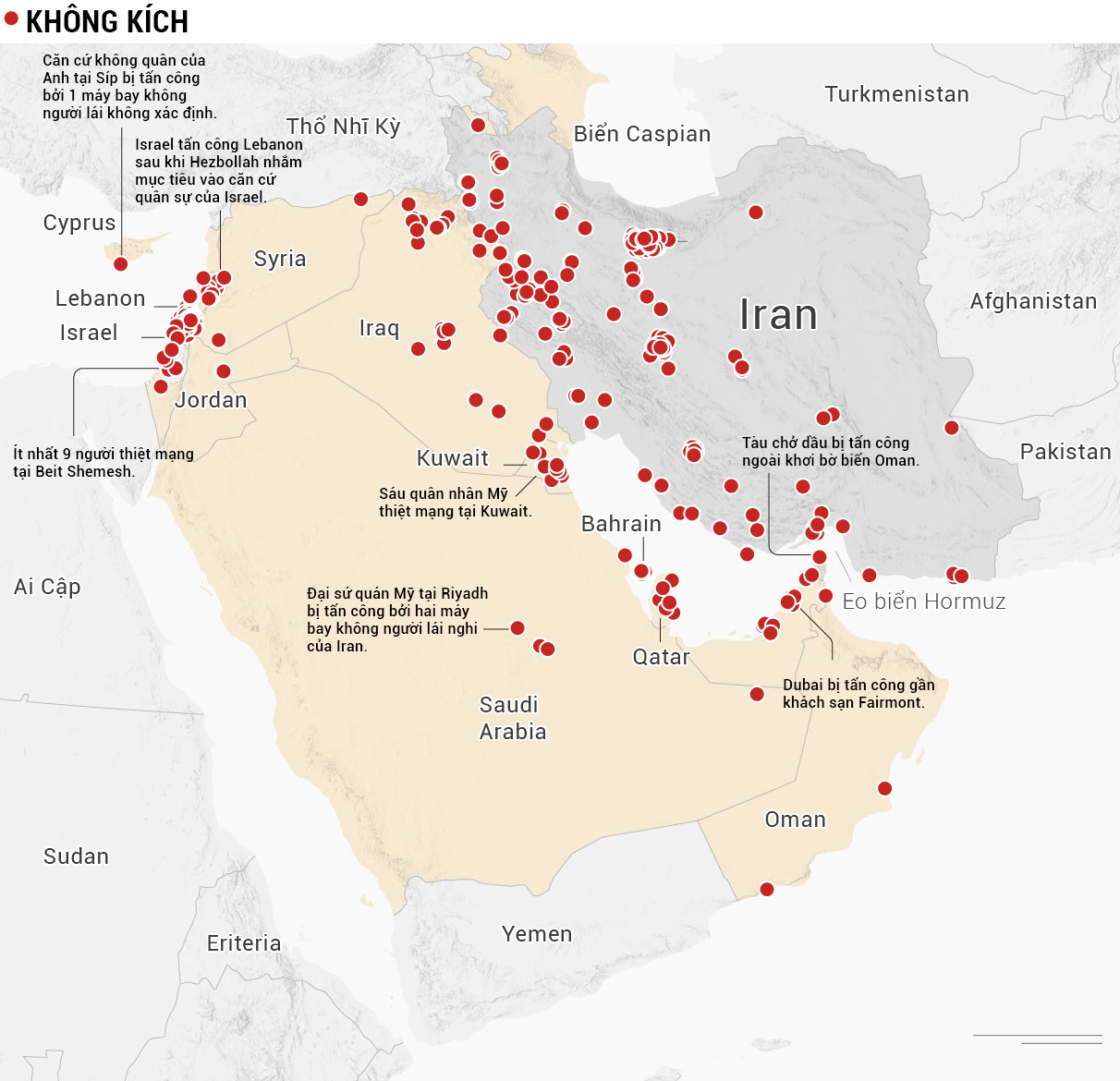 KHÔNG KÍCH

Căn cứ không quân của Anh tại Síp bị tấn công bởi 1 máy bay không người lái không xác định.

Israel tấn công Lebanon sau khi Hezbollah nhắm mục tiêu vào căn cứ quân sự của Israel.

Thổ Nhĩ Kỳ

Biển Caspian

Turkmenistan

Cyprus

Syria

Lebanon

Israel

Iraq

Iran

Afghanistan

Jordan

Ít nhất 9 người thiệt mạng tại Beit Shemesh.

Kuwait

Sáu quân nhân Mỹ thiệt mạng tại Kuwait.

Tàu chở dầu bị tấn công ngoài khơi bờ biển Oman.

Pakistan

Bahrain

Ai Cập

Đại sứ quán Mỹ tại Riyadh bị tấn công bởi hai máy bay không người lái nghi của Iran.

Eo biển Hormuz

Qatar

Dubai bị tấn công gần khách sạn Fairmont.

Saudi Arabia

Oman

Sudan

Eriteria

Yemen